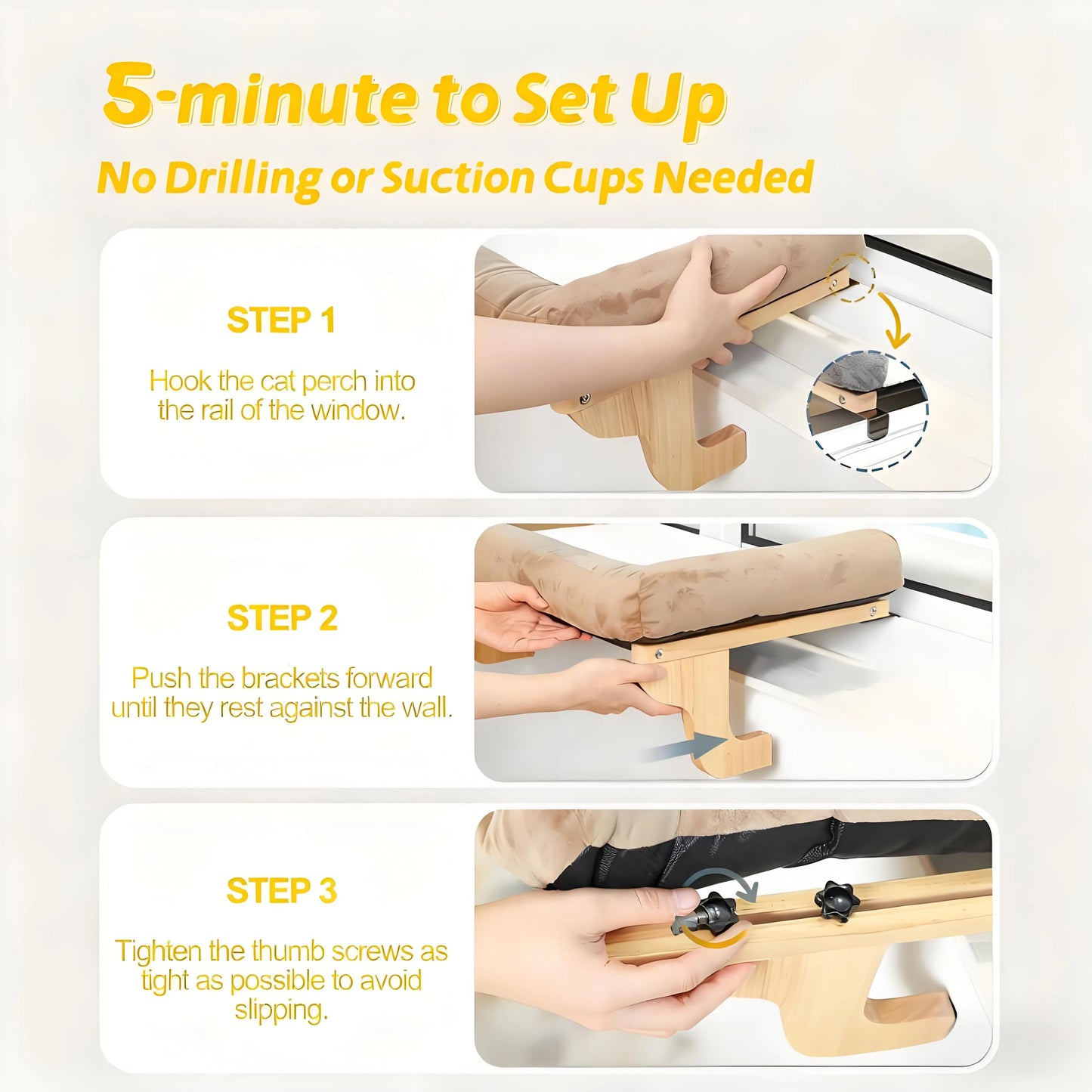 5-minute to Set Up
No Drilling or Suction Cups Needed

STEP 1
Hook the cat perch into the rail of the window.

STEP 2
Push the brackets forward until they rest against the wall.

STEP 3
Tighten the thumb screws as tight as possible to avoid slipping.